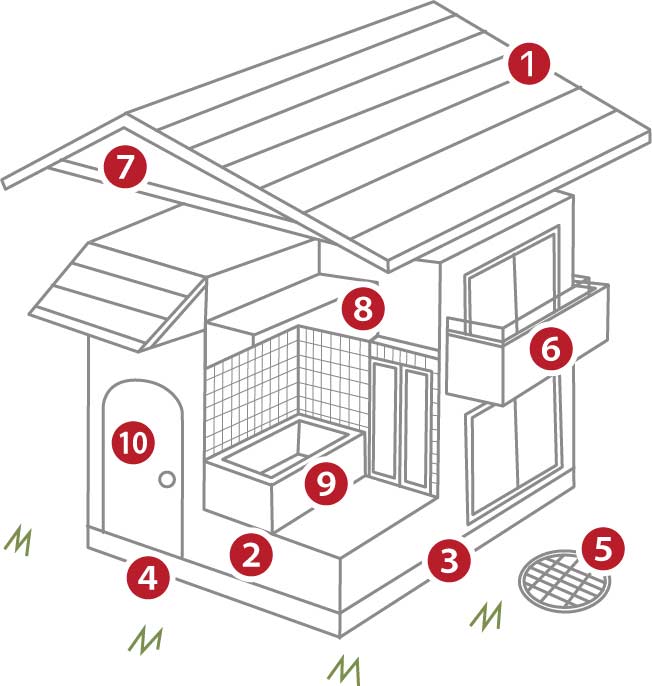 1
7
8
6
10
9
2
3
5
4